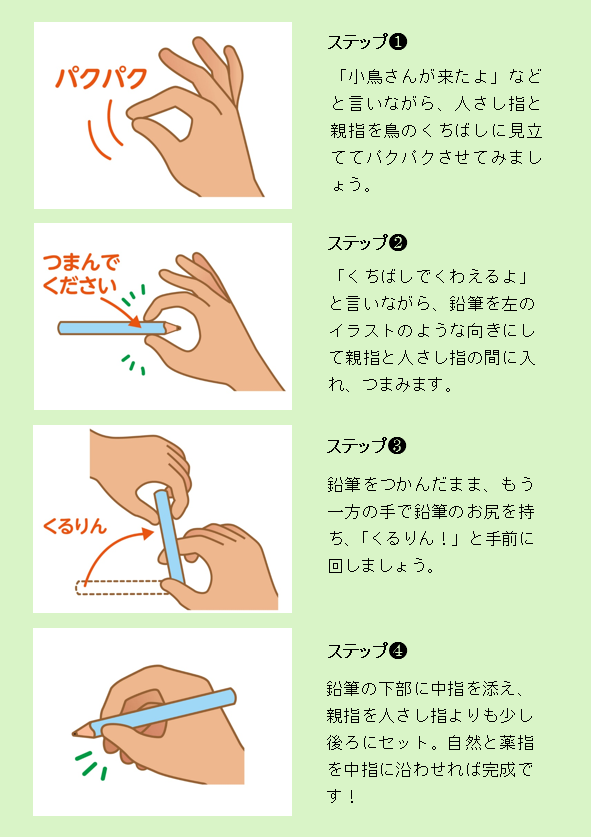 パクパク

ステップ❶

「小鳥さんが来たよ」などと言いながら、人さし指と親指を鳥のくちばしに見立ててパクパクさせてみましょう。

つまんでください

ステップ❷

「くちばしでくわえるよ」と言いながら、鉛筆を左のイラストのような向きにして親指と人さし指の間に入れ、つまみます。

くるりん

ステップ❸

鉛筆をつかんだまま、もう一方の手で鉛筆のお尻を持ち、「くるりん！」と手前に回しましょう。

ステップ❹

鉛筆の下部に中指を添え、親指を人さし指よりも少し後ろにセット。自然と薬指を中指に沿わせれば完成です！